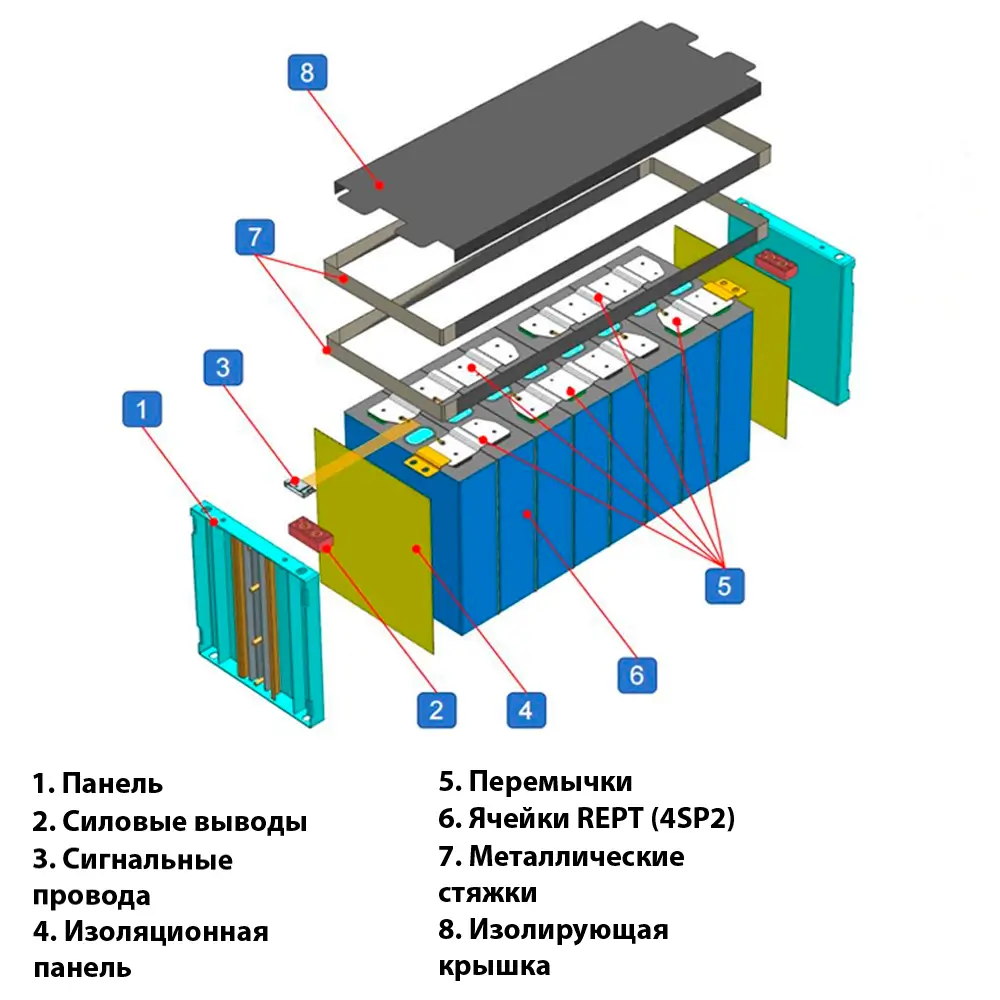 8

7

3

1

5

6

2

4

1. Панель
2. Силовые выводы
3. Сигнальные провода
4. Изоляционная панель

5. Перемычки
6. Ячейки REPT (4SP2)
7. Металлические стяжки
8. Изолирующая крышка